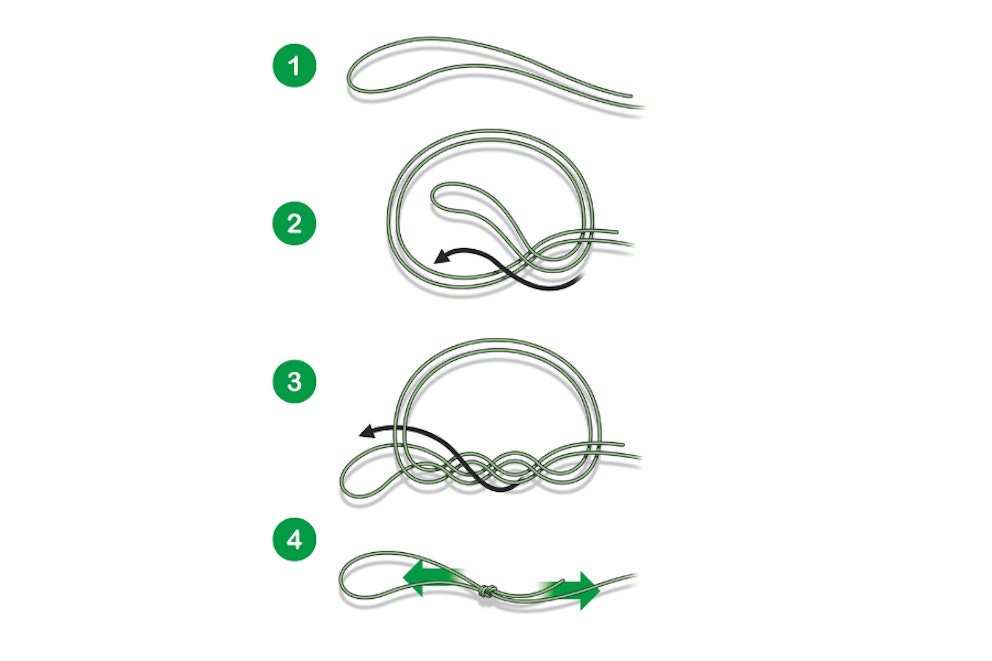 1
2
3
4