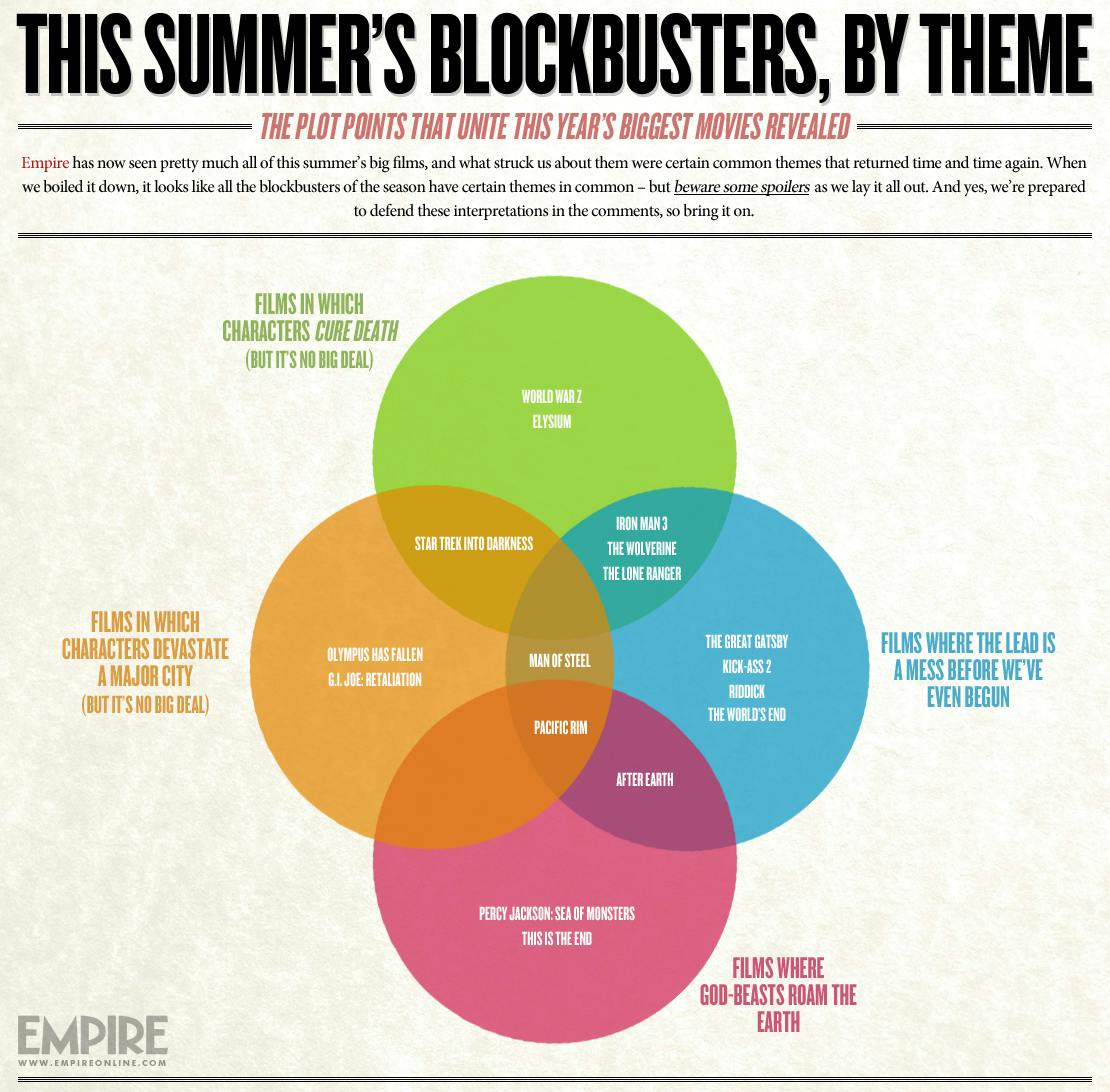 THIS SUMMER'S BLOCKBUSTERS, BY THEME

THE PLOT POINTS THAT UNITE THIS YEAR'S BIGGEST MOVIES REVEALED

Empire has now seen pretty much all of this summer's big films, and what struck us about them were certain common themes that returned time and time again. When we boiled it down, it looks like all the blockbusters of the season have certain themes in common – but beware some spoilers as we lay it all out. And yes, we're prepared to defend these interpretations in the comments, so bring it on.

FILMS IN WHICH CHARACTERS CURE DEATH (BUT IT'S NO BIG DEAL)

WORLD WAR Z
ELYSIUM

STAR TREK INTO DARKNESS

IRON MAN 3
THE WOLVERINE
THE LONE RANGER

FILMS IN WHICH CHARACTERS DEVASTATE A MAJOR CITY (BUT IT'S NO BIG DEAL)

OLYMPUS HAS FALLEN
G.I. JOE: RETALIATION

MAN OF STEEL

THE GREAT GATSBY
KICK-ASS 2
RIDDICK
THE WORLD'S END

FILMS WHERE THE LEAD IS A MESS BEFORE WE'VE EVEN BEGUN

PACIFIC RIM

AFTER EARTH

PERCY JACKSON: SEA OF MONSTERS
THIS IS THE END

FILMS WHERE GOD-BEASTS ROAM THE EARTH

EMPIRE
WWW.EMPIREONLINE.COM