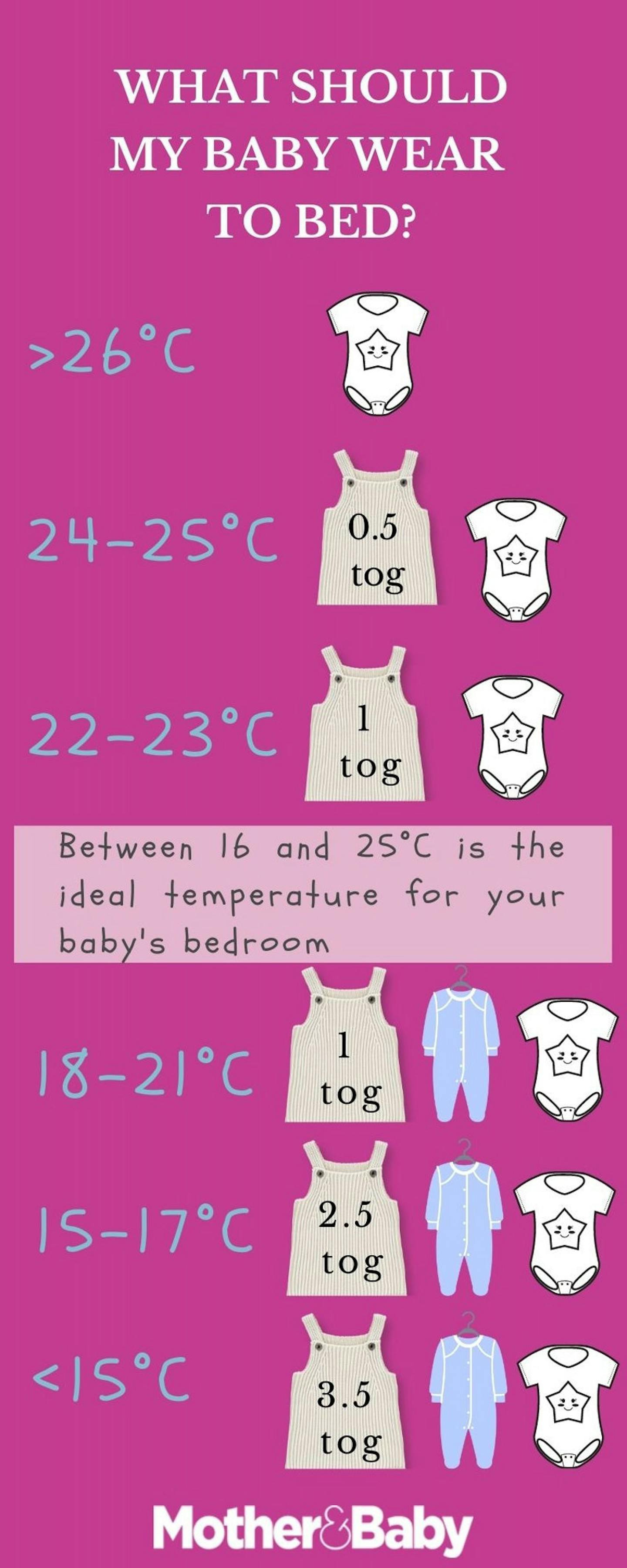 WHAT SHOULD MY BABY WEAR TO BED?

>26°C

24-25°C

0.5 tog

22-23°C

1 tog

Between 16 and 25°C is the ideal temperature for your baby's bedroom

18-21°C

1 tog

15-17°C

2.5 tog

<15°C

3.5 tog

Mother&Baby